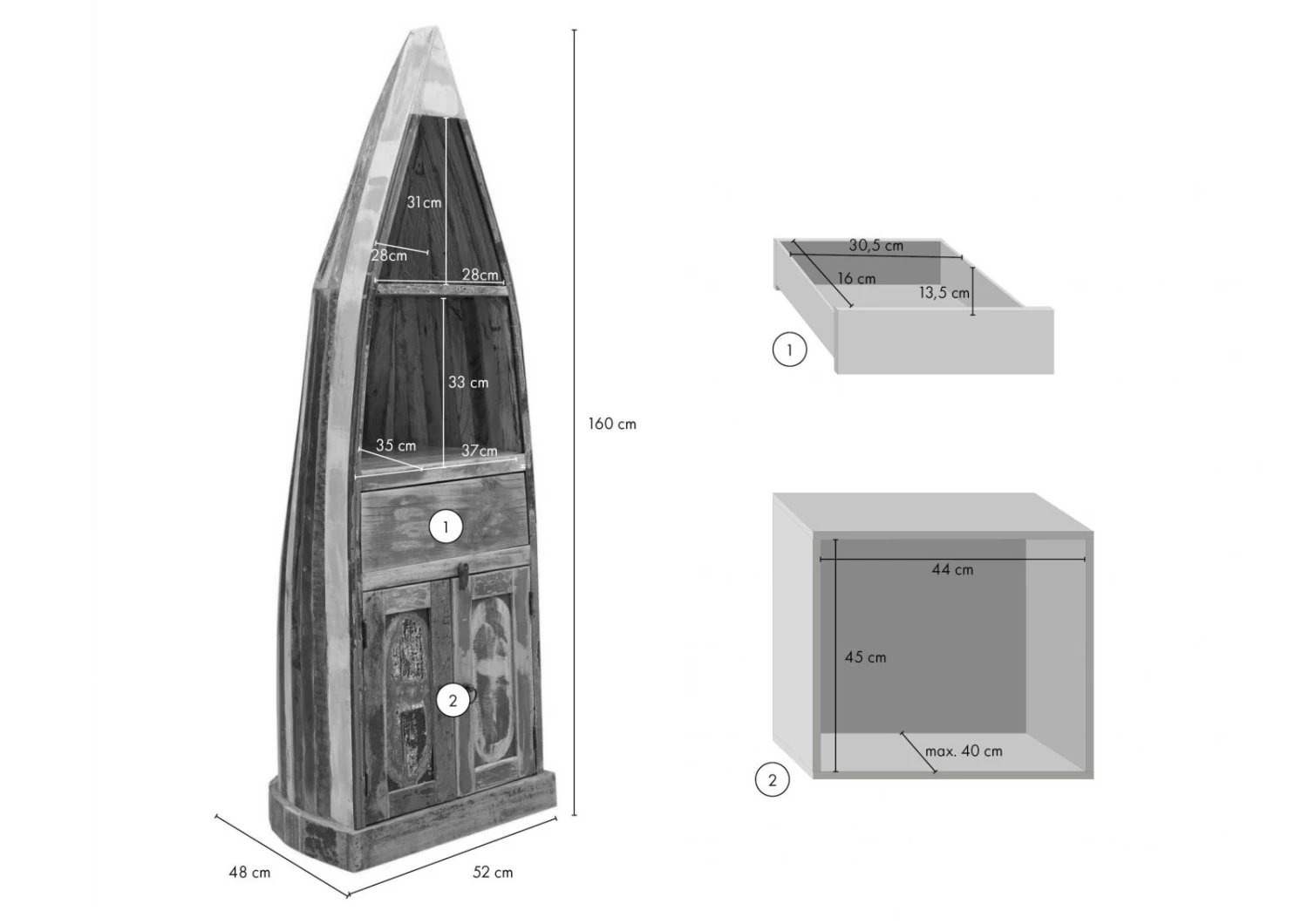 31cm
28cm
28cm
33 cm
35 cm
37cm
1
2
160 cm
48 cm
52 cm

30,5 cm
16 cm
13,5 cm
1

44 cm
45 cm
max. 40 cm
2