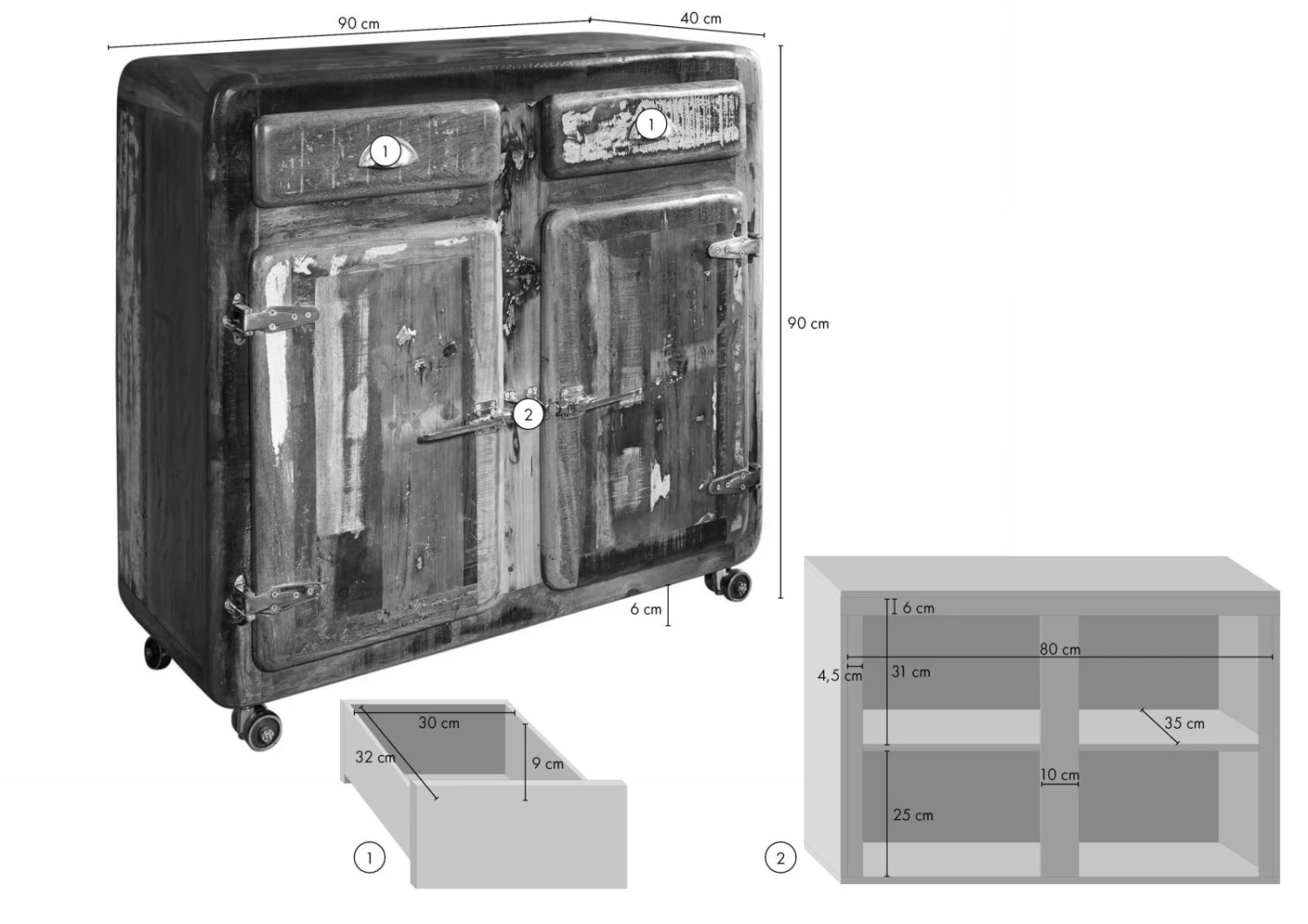 90 cm
40 cm
1
1
90 cm
2
6 cm
30 cm
32 cm
9 cm
1
6 cm
80 cm
4,5 cm
31 cm
35 cm
10 cm
25 cm
2