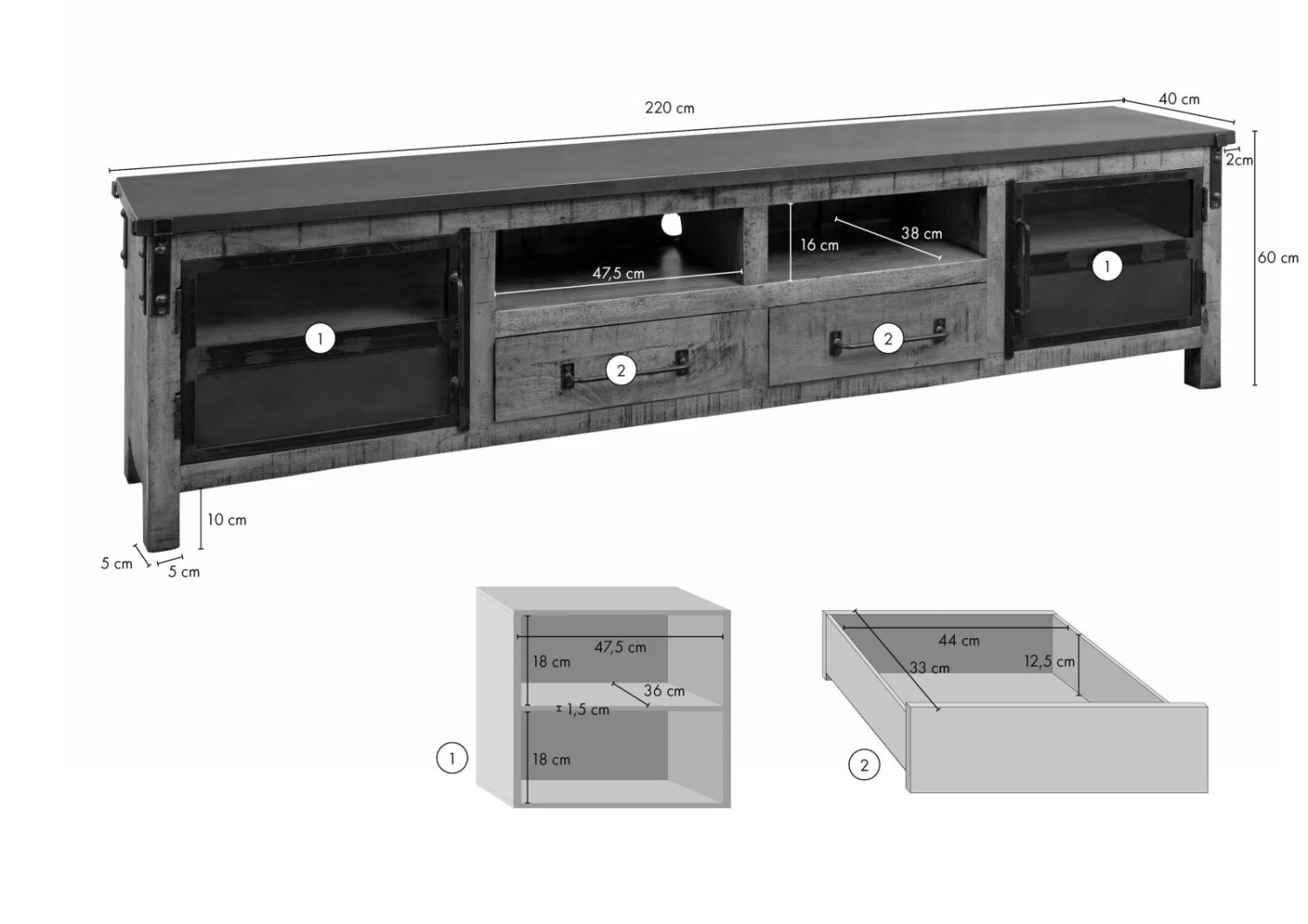 220 cm

40 cm

2cm

60 cm

16 cm

38 cm

47,5 cm

1

1

2

2

10 cm

5 cm

5 cm

47,5 cm

18 cm

36 cm

1,5 cm

18 cm

1

44 cm

33 cm

12,5 cm

2